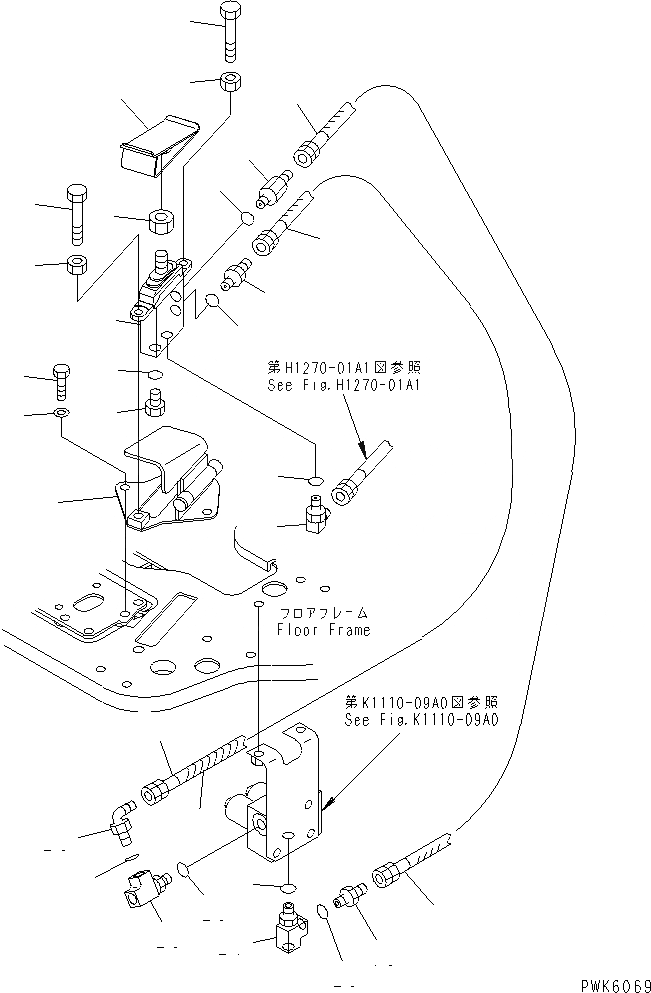 第H1270-01A1図参照
See Fig.H1270-01A1

フロアフレーム
Floor Frame

第K1110-09A0図参照
See Fig.K1110-09A0

PWK6069