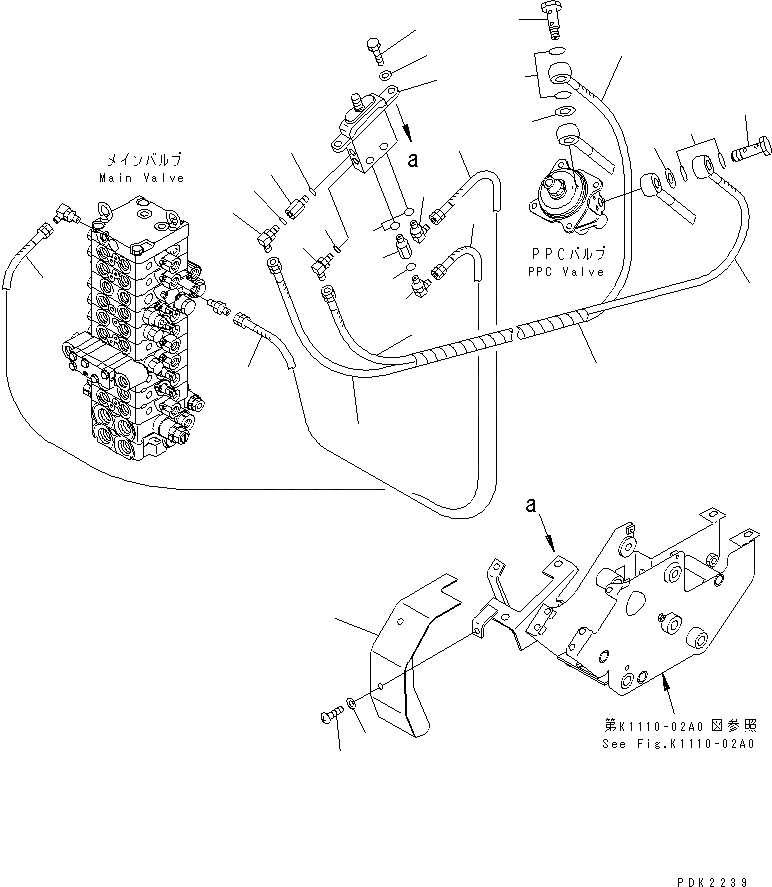 メインバルブ
Main Valve

a

PPCバルブ
PPC Valve

a

第K1110-02A0図参照
See Fig.K1110-02A0

PDK2239