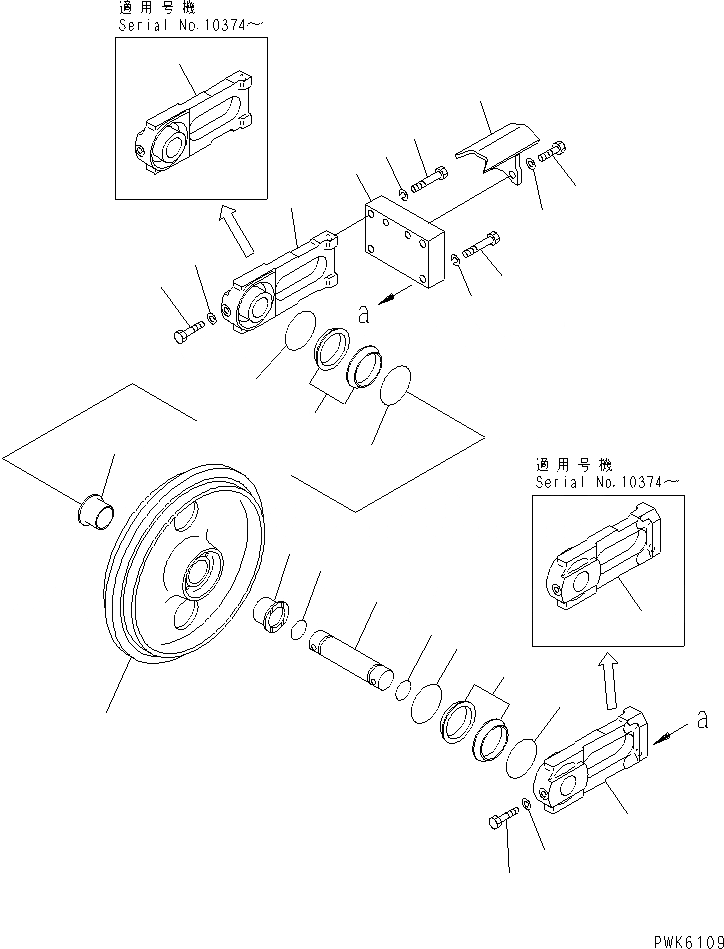 適用号機
Serial No.10374～

a

適用号機
Serial No.10374～

a

PWK6109