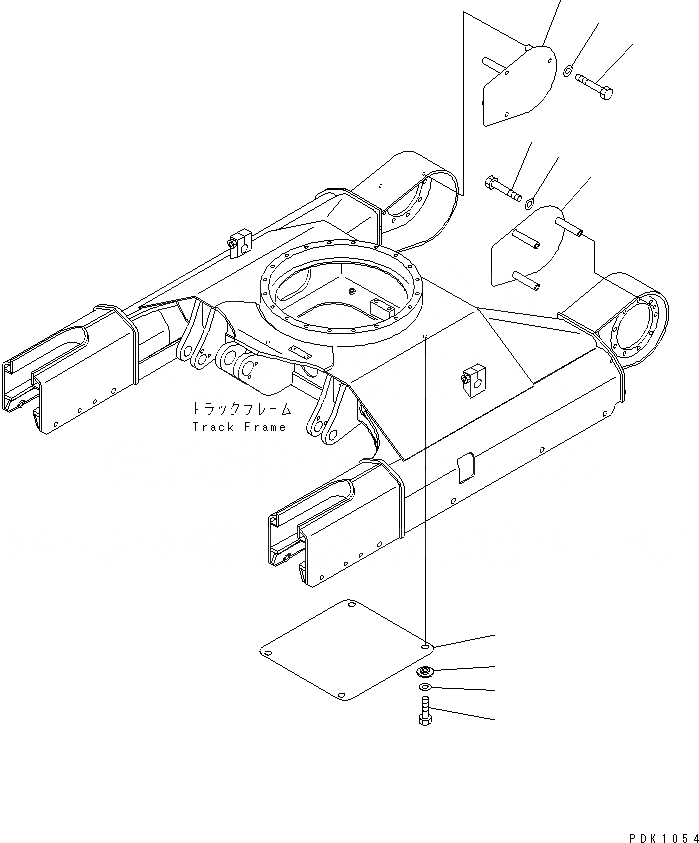 トラックフレーム
Track Frame

PDK1054