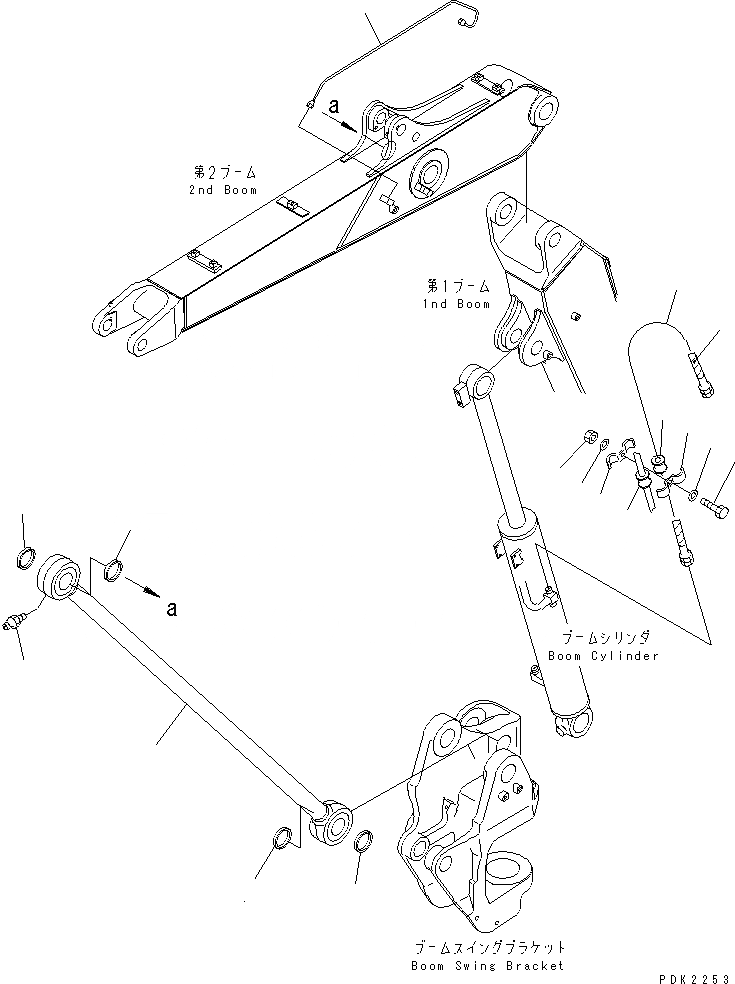 a

第2ブーム
2nd Boom

第1ブーム
1nd Boom

a

ブームシリンダ
Boom Cylinder

ブームスイングブラケット
Boom Swing Bracket

PDK2253