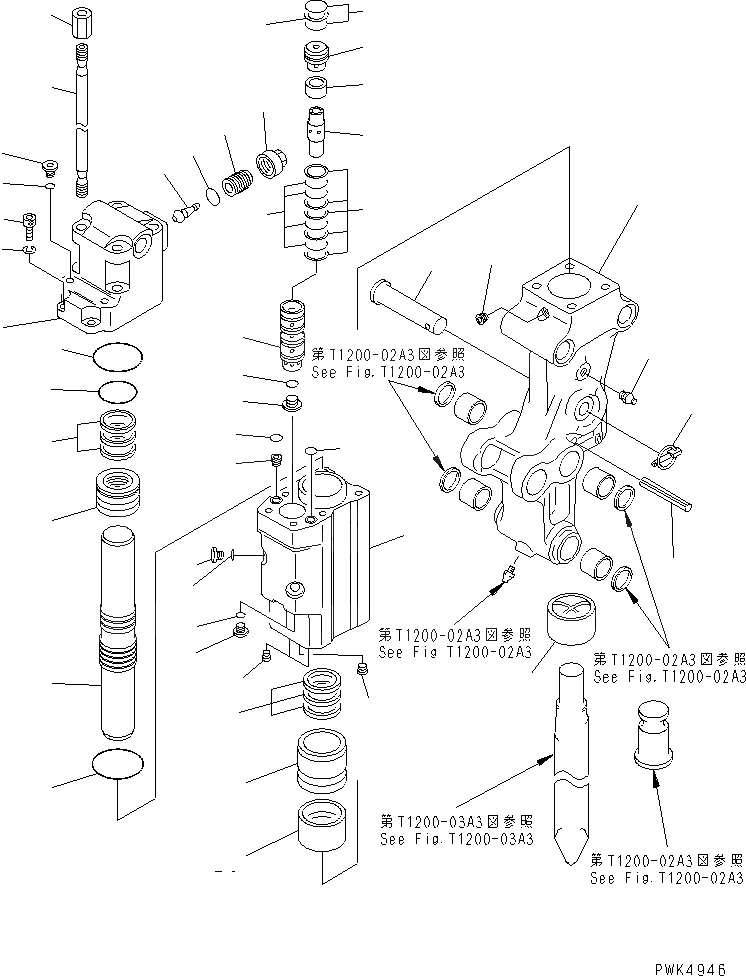 第T1200-02A3図参照
See Fig.T1200-02A3

第T1200-02A3図参照
See Fig T1200-02A3

第T1200-02A3図参照
See Fig.T1200-02A3

第T1200-03A3図参照
See Fig.T1200-03A3

第T1200-02A3図参照
See Fig.T1200-02A3

PWK4946