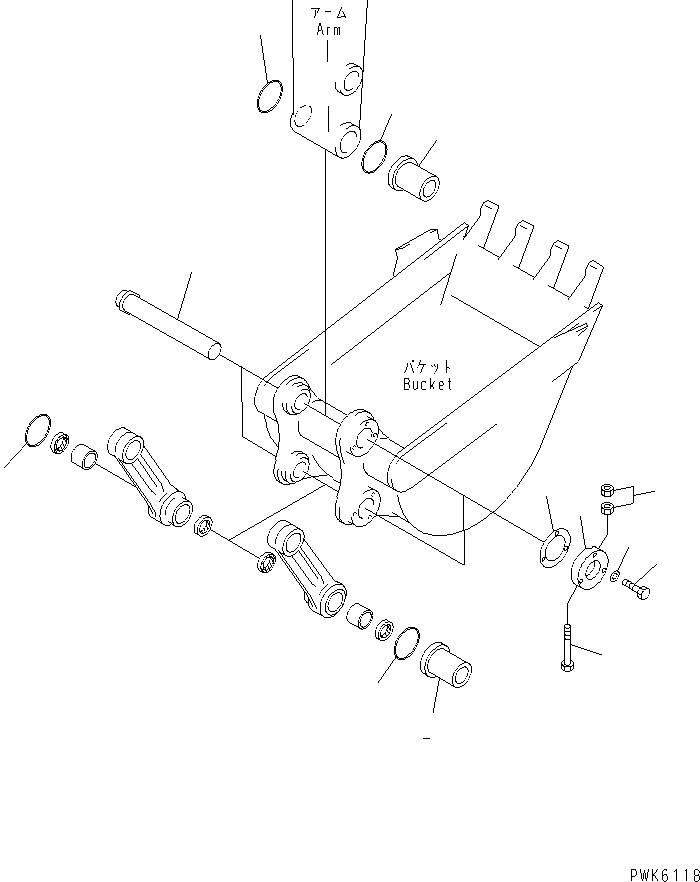 アーム
Arm

バケット
Bucket

PWK6118