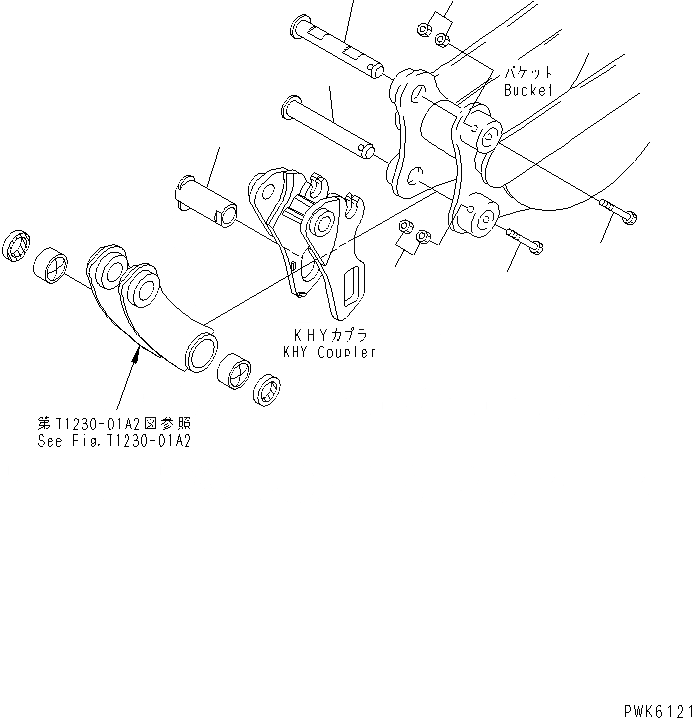 バケット
Bucket

KHYカプラ
KHY Coupler

第T1230-01A2図参照
See Fig.T1230-01A2

PWK6121