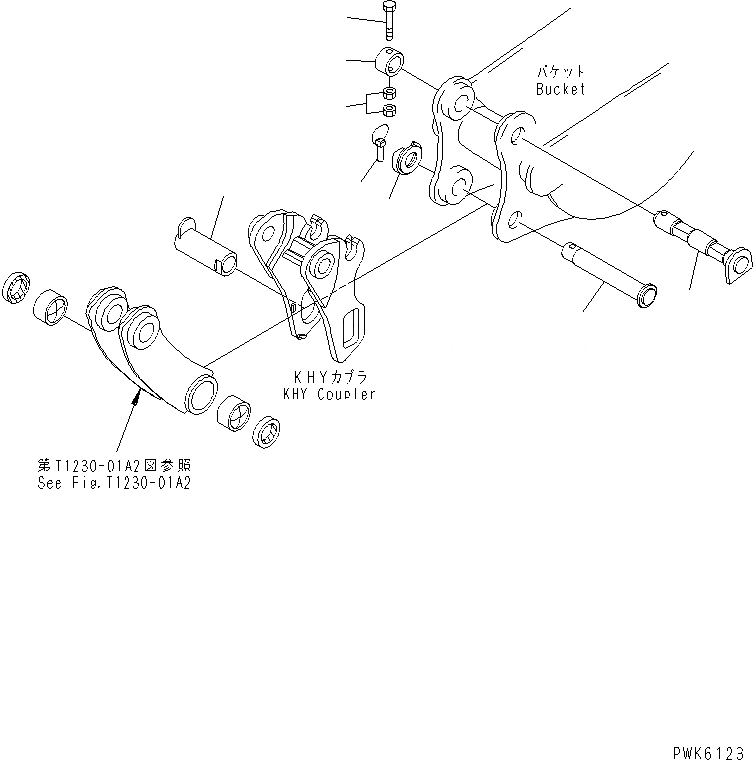 バケット
Bucket

KHYカプラ
KHY Coupler

第T1230-01A2図参照
See Fig.T1230-01A2

PWK6123