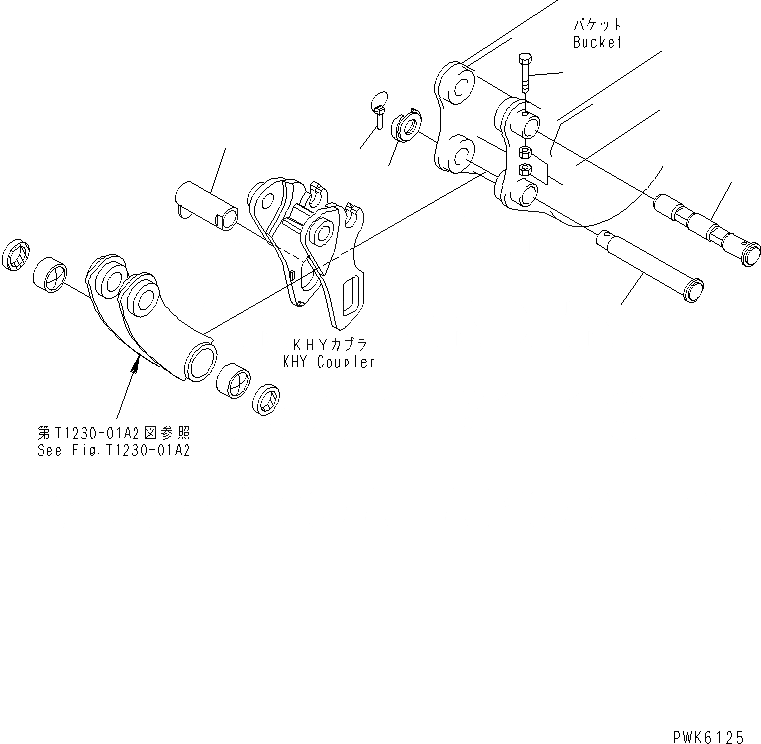 バケット
Bucket

KHYカプラ
KHY Coupler

第T1230-01A2図参照
See Fig.T1230-01A2

PWK6125