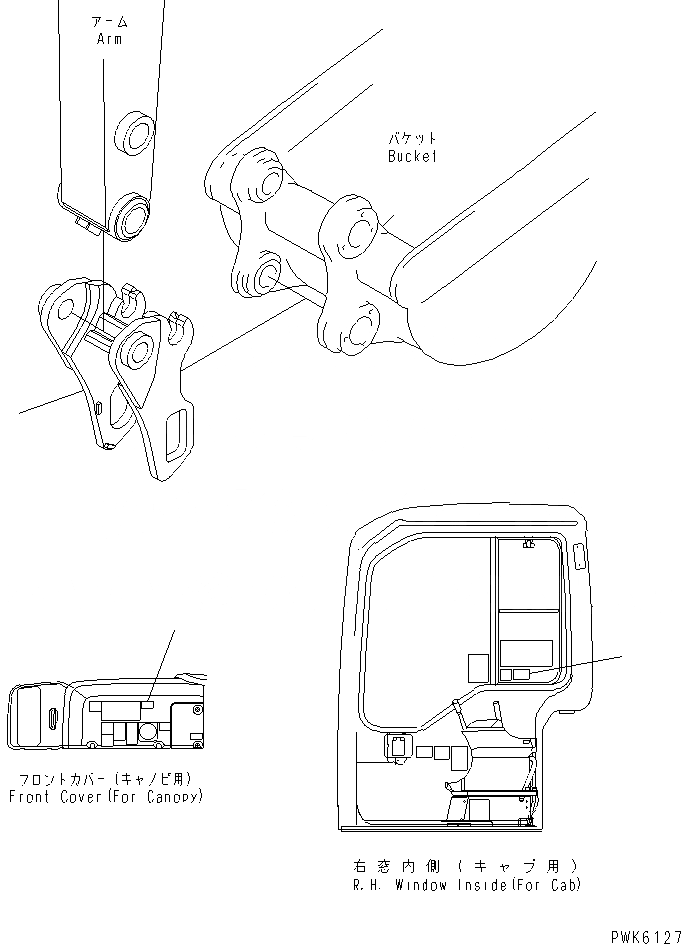 アーム
Arm

バケット
Bucket

フロントカバー（キャノピ用）
Front Cover(For Canopy)

右窓内側（キャブ用）
R.H. Window Inside(For Cab)

PWK6127