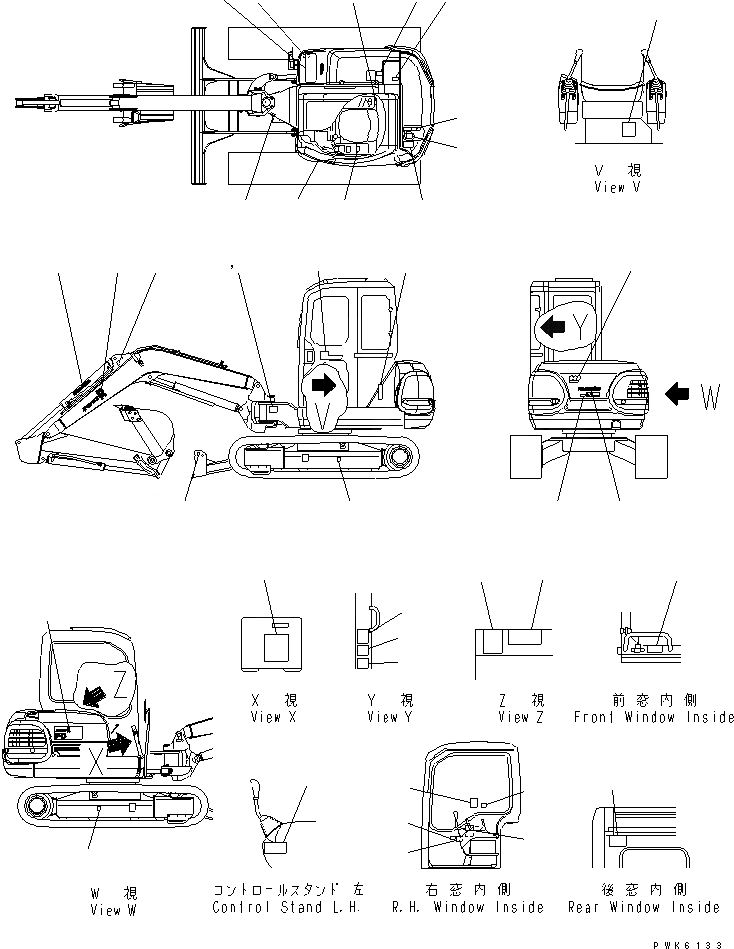 V 視
View V

Y

W

Z

X

X 視
View X

Y 視
View Y

Z 視
View Z

前窓内側
Front Window Inside

W 視
View W

コントロールスタンド 左
Control Stand L.H.

右窓内側
R.H. Window Inside

後窓内側
Rear Window Inside

PWK6133