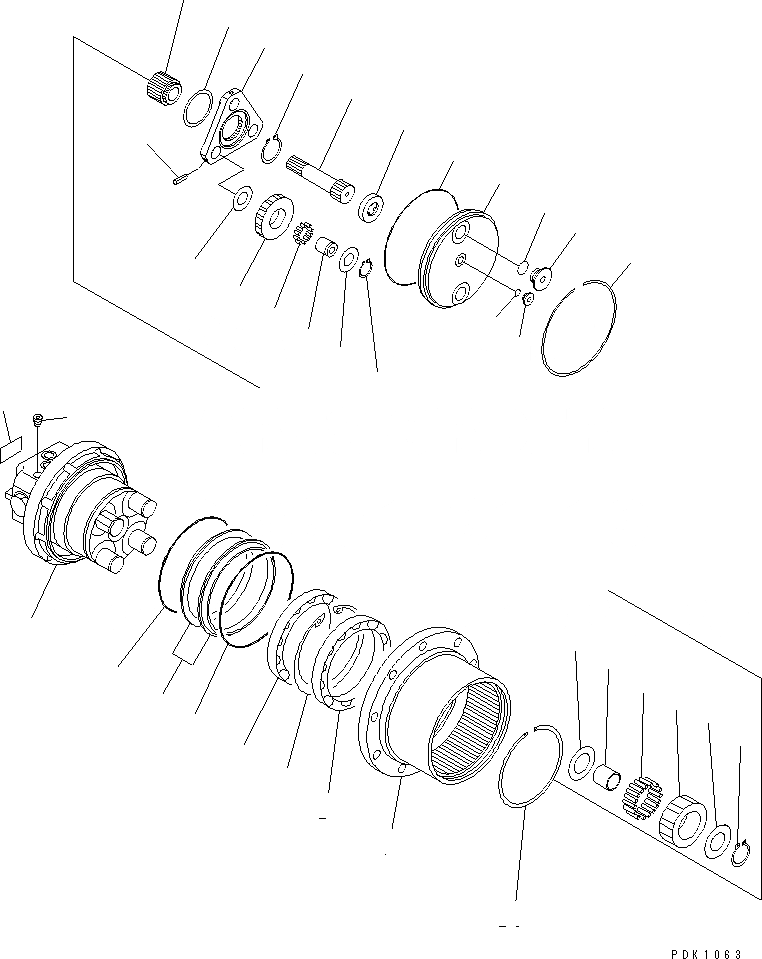 PDK1063