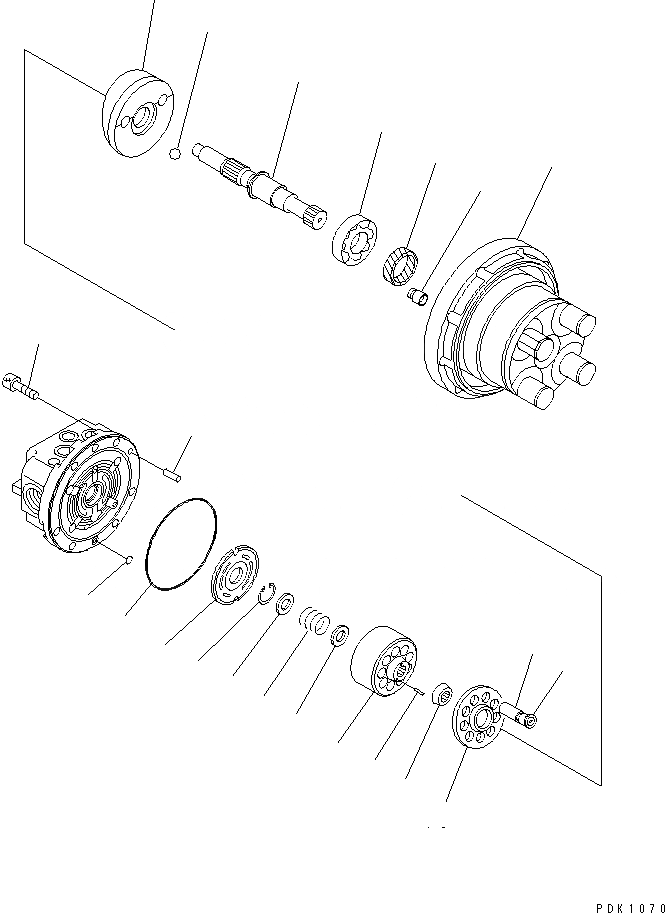 PDK1070