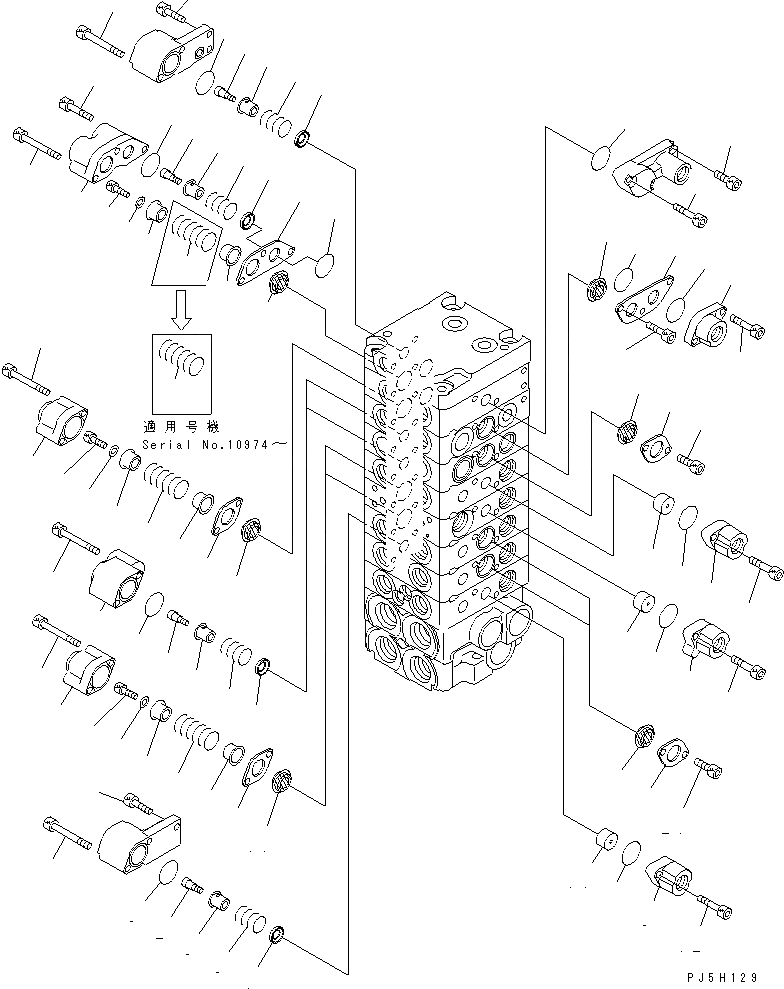 適用号機
Serial No.10974～

PJ5H129