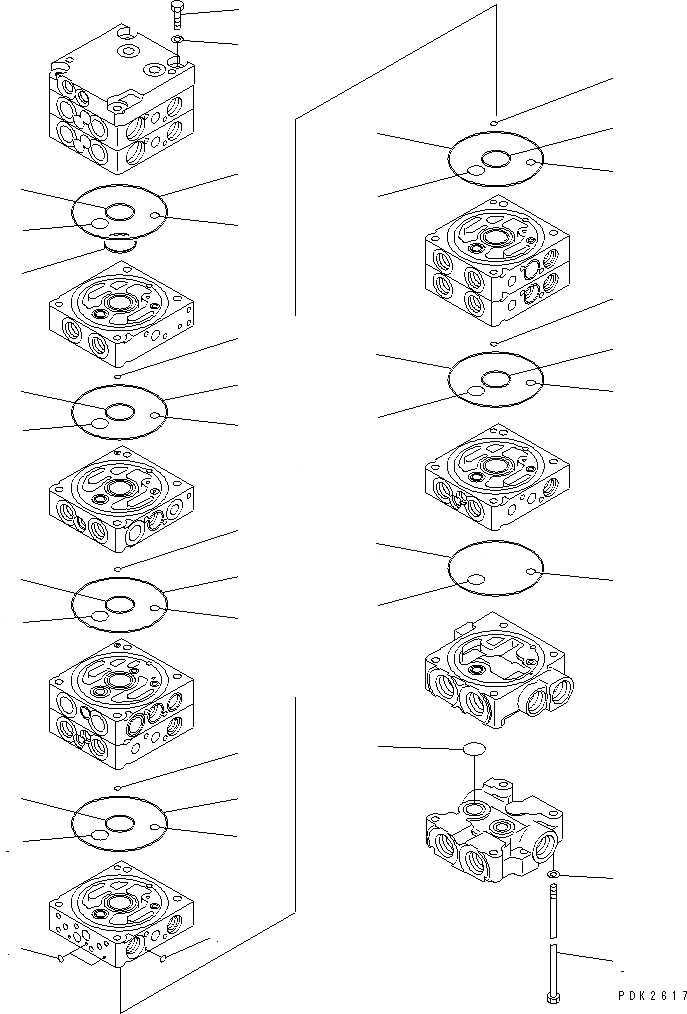 PDK2617