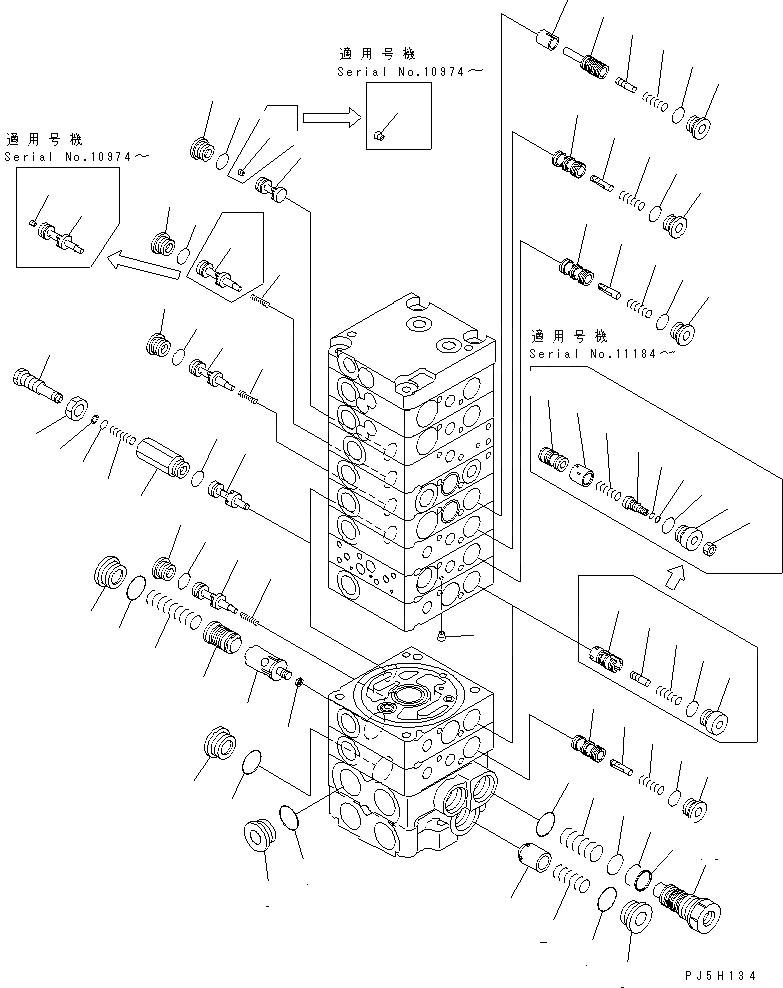 適用号機
Serial No.10974～

適用号機
Serial No.10974～

適用号機
Serial No.11184～

PJ5H134