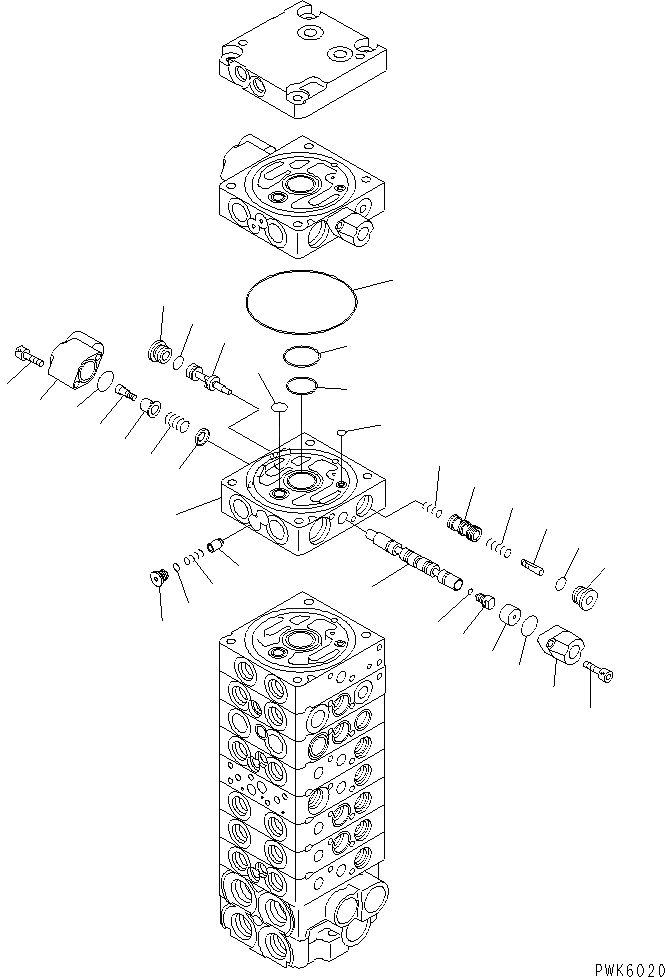 PWK6020