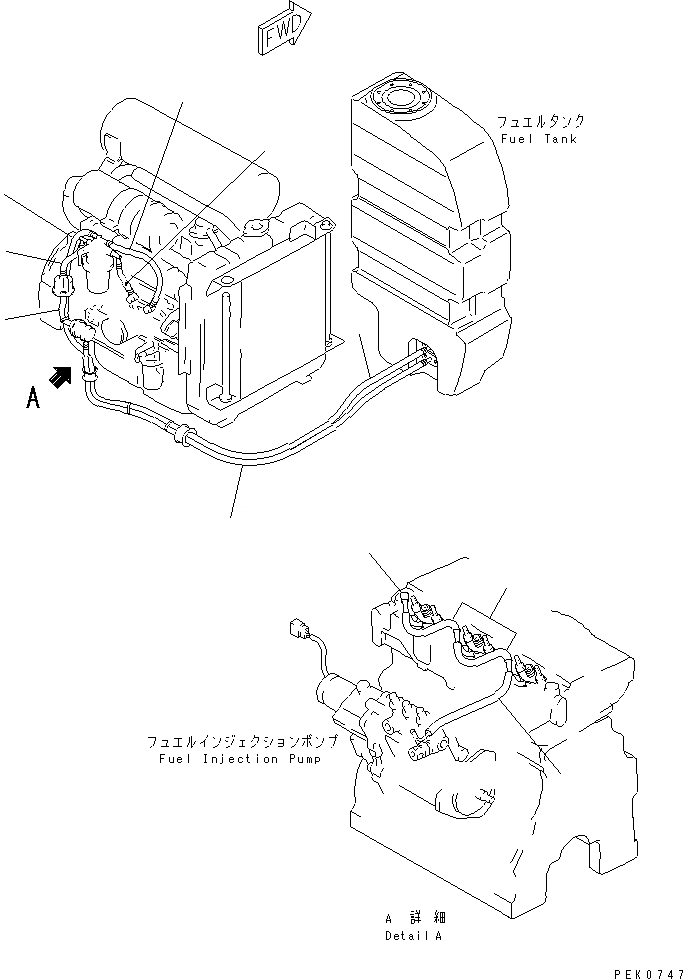 FWD

フュエルタンク
Fuel Tank

A

フュエルインジェクションポンプ
Fuel Injection Pump

A 詳細
Detail A

PEK0747