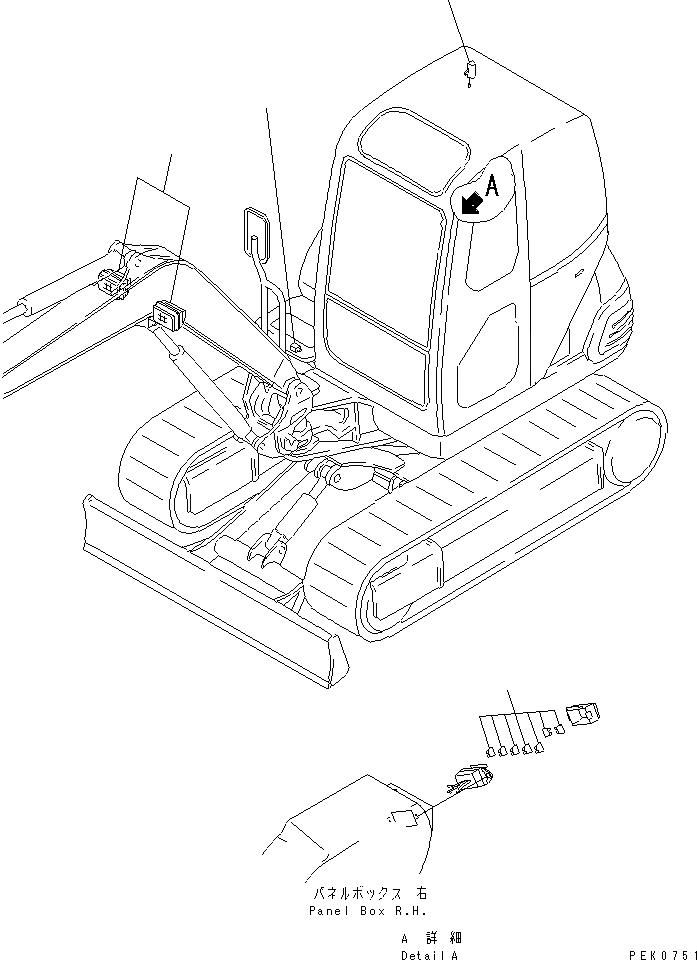 A

パネルボックス 右
Panel Box R.H.

A 詳細
Detail A

PEK0751