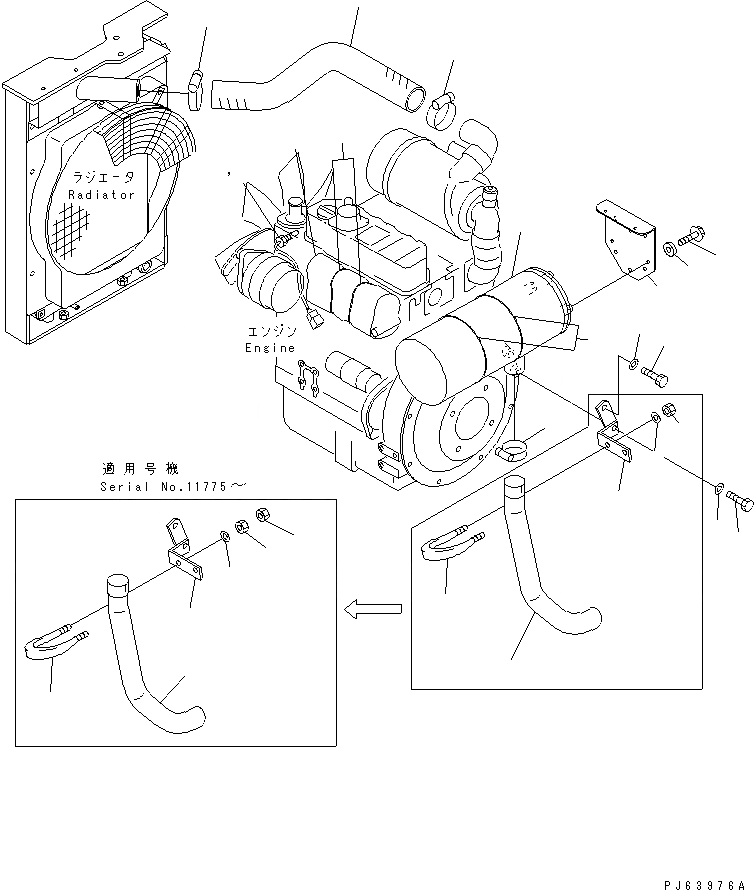 ラジエータ
Radiator

エンジン
Engine

適用号機
Serial No.11775～

PJ63976A