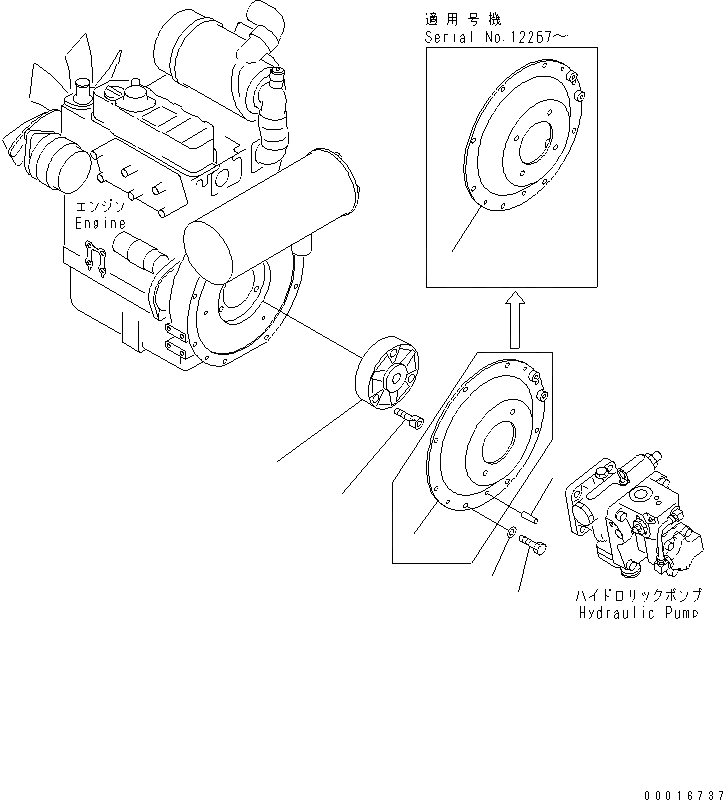 適用号機
Serial No.12267～

エンジン
Engine

ハイドロリックポンプ
Hydraulic Pump

00016737