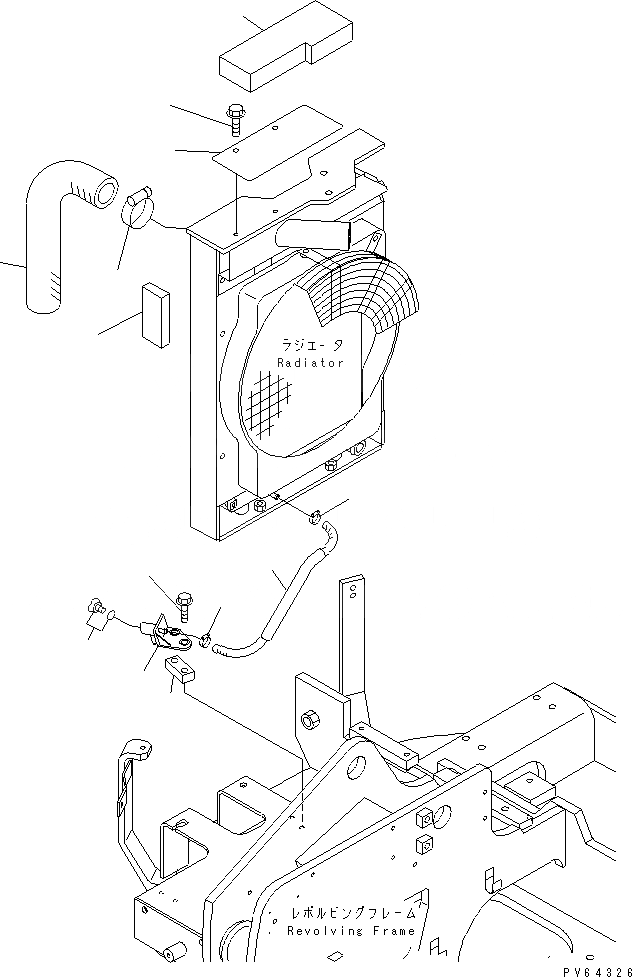 ラジエータ
Radiator

レボルビングフレーム
Revolving Frame

PV64326