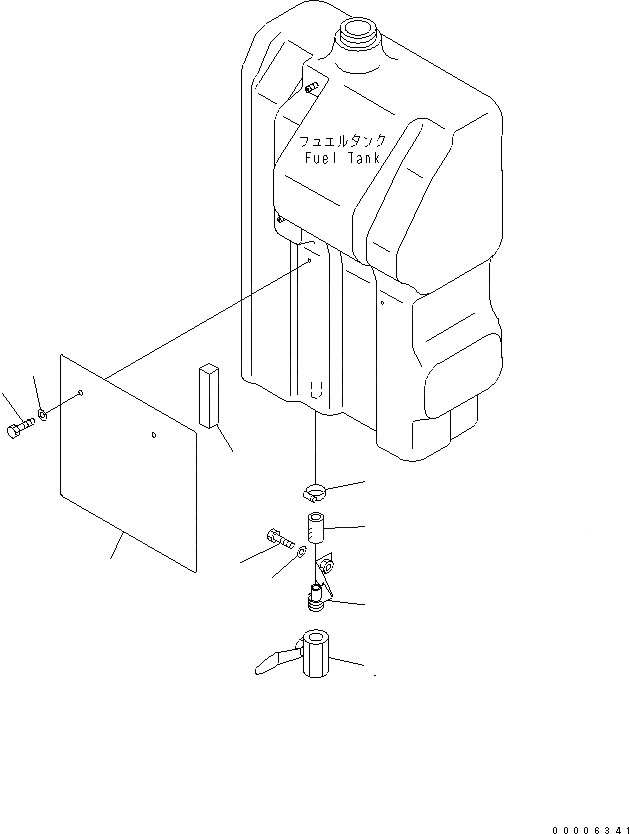 フュエルタンク
Fuel Tank

00006341