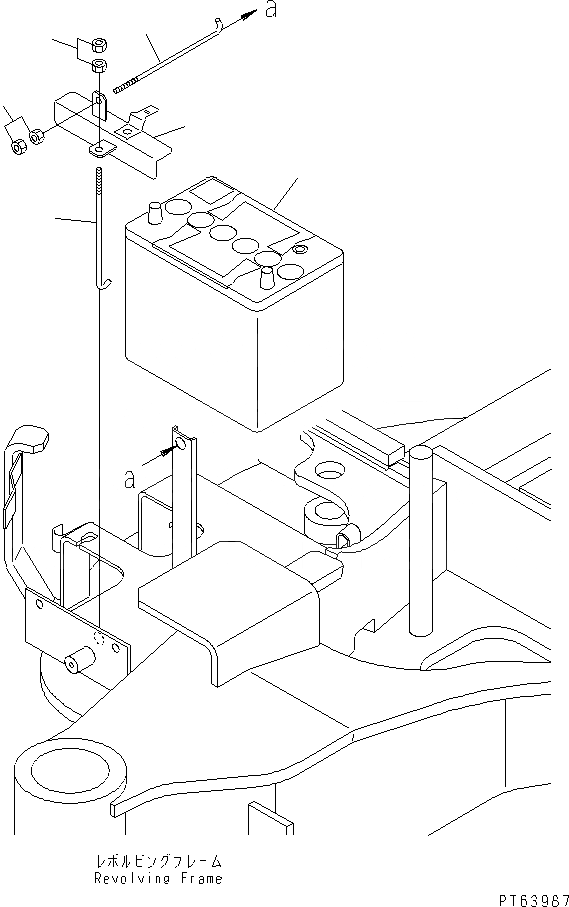 a

a

レボルビングフレーム
Revolving Frame

PT63987