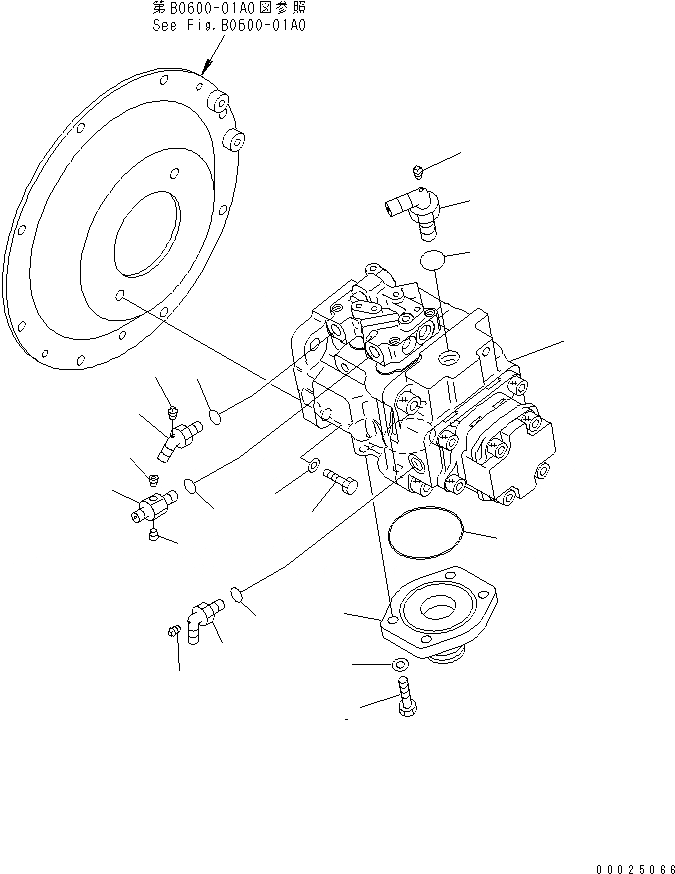 第B0600-01A0図参照
See Fig.B0600-01A0

00025066