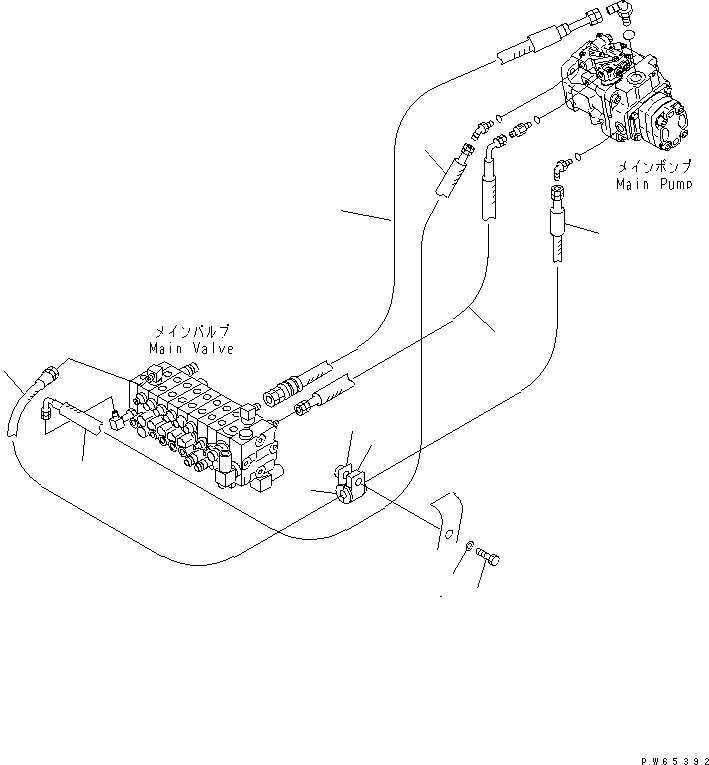 メインポンプ
Main Pump

メインバルブ
Main Valve

PW65392