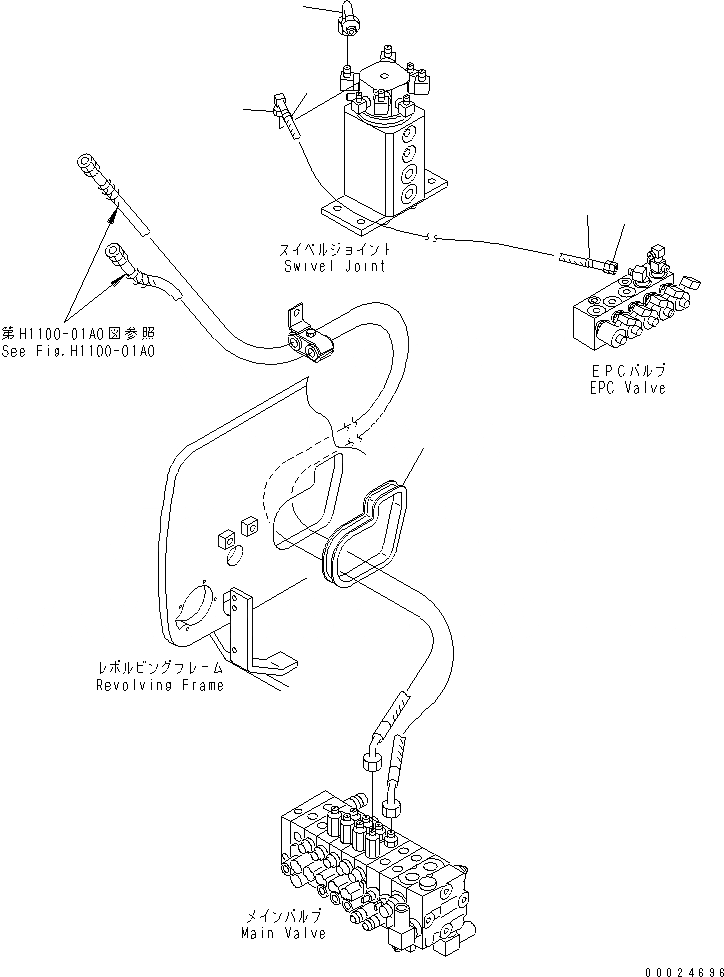 スイベルジョイント
Swivel Joint

第H1100-01A0図参照
See Fig.H1100-01A0

EPCバルブ
EPC Valve

レボルビングフレーム
Revolving Frame

メインバルブ
Main Valve

00024696