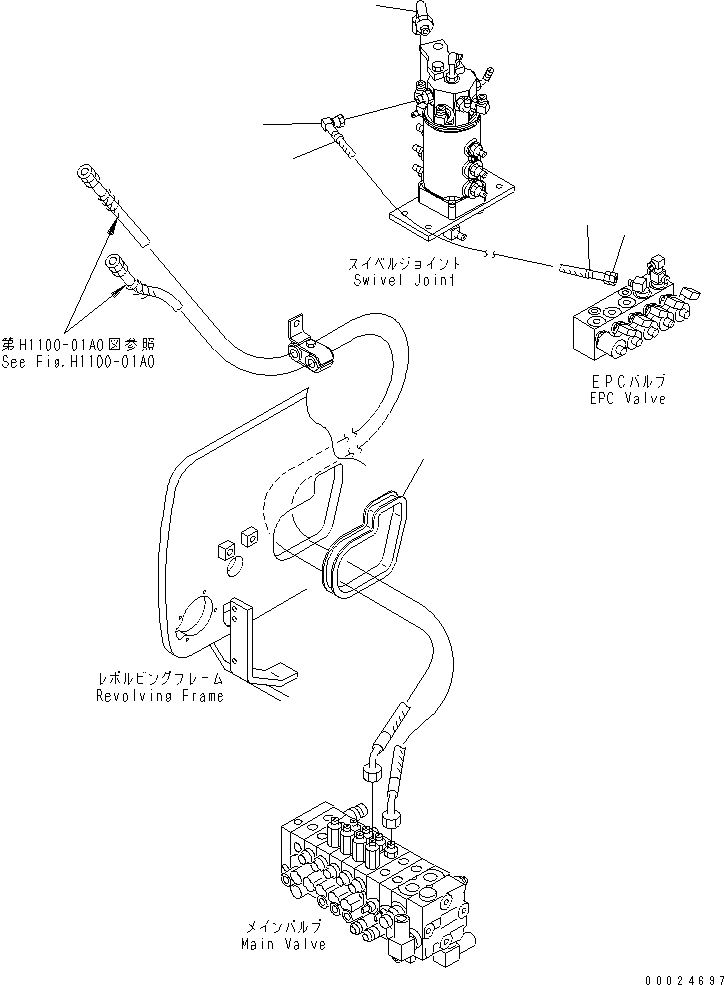 スイベルジョイント
Swivel Joint

第H1100-01A0図参照
See Fig.H1100-01A0

EPCバルブ
EPC Valve

レボルビングフレーム
Revolving Frame

メインバルブ
Main Valve

00024697