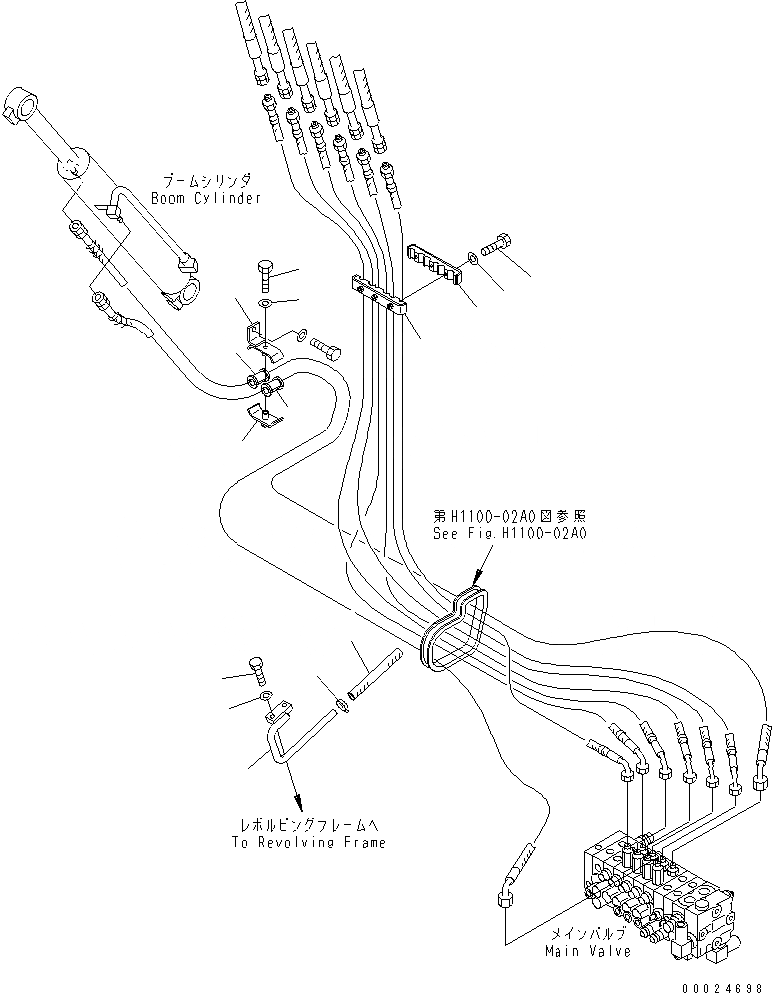 ブームシリンダ
Boom Cylinder

第H1100-02A0図参照
See Fig.H1100-02A0

レボルビングフレームへ
To Revolving Frame

メインバルブ
Main Valve

00024698