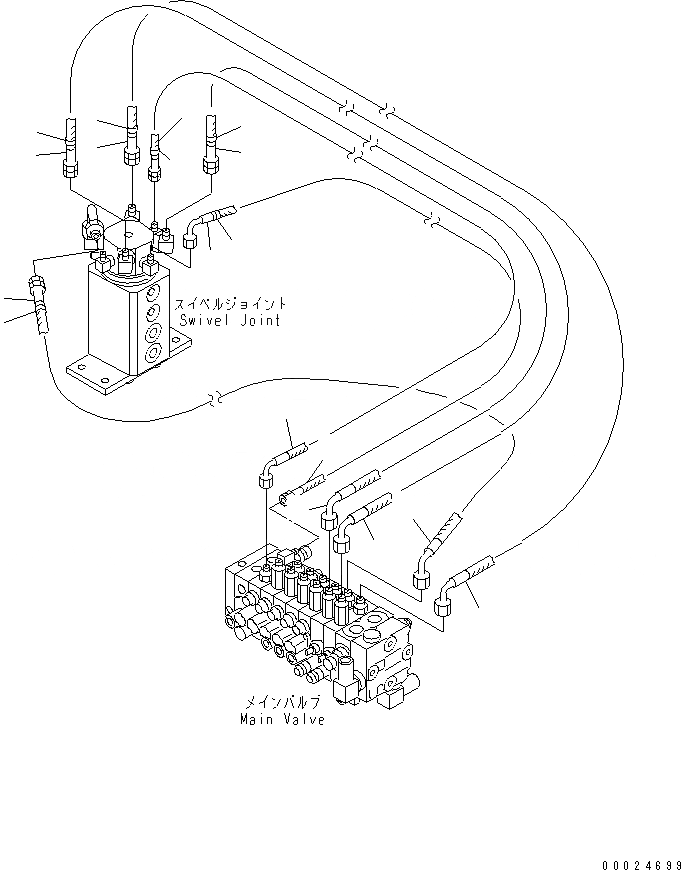 スイベルジョイント
Swivel Joint

メインバルブ
Main Valve

00024699