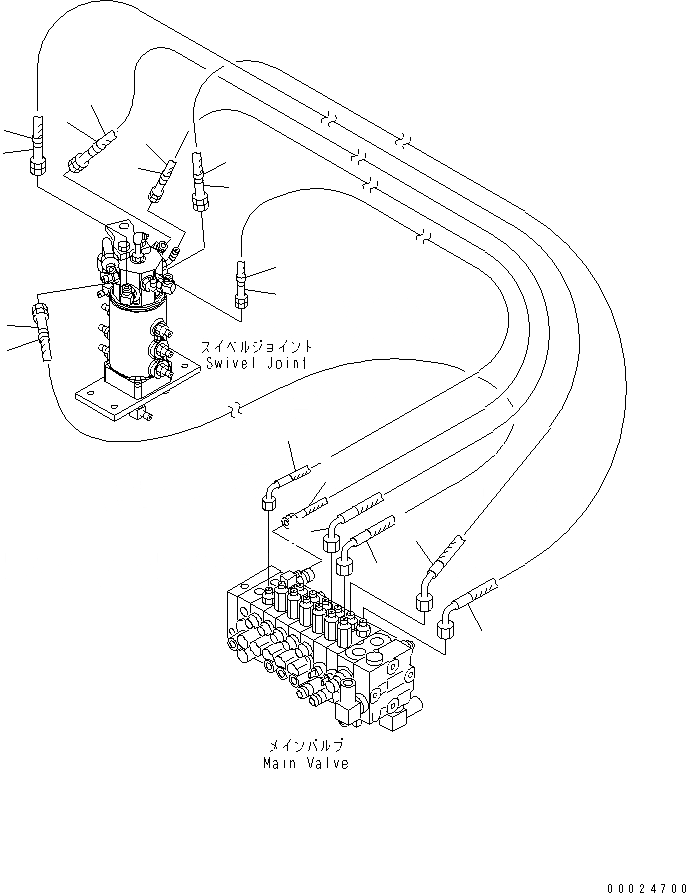 スイベルジョイント
Swivel Joint

メインバルブ
Main Valve

00024700