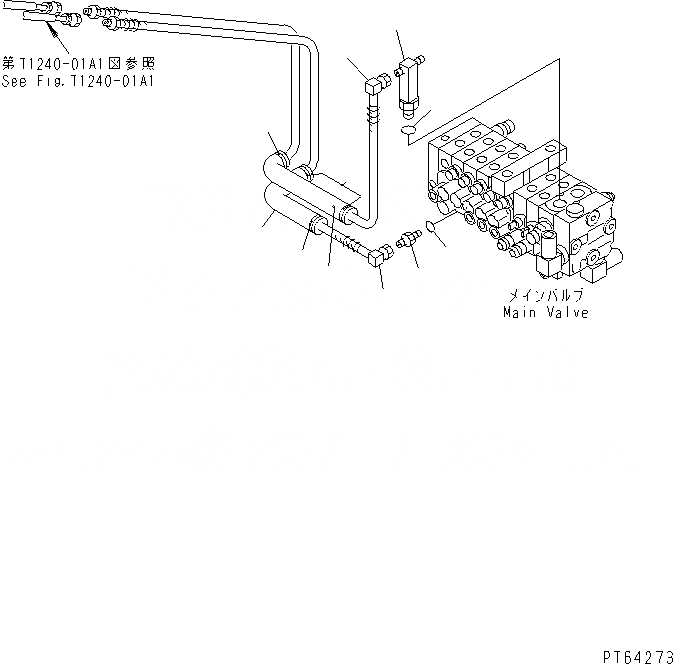 第T1240-01A1図参照
See Fig.T1240-01A1

メインバルブ
Main Valve

PT64273