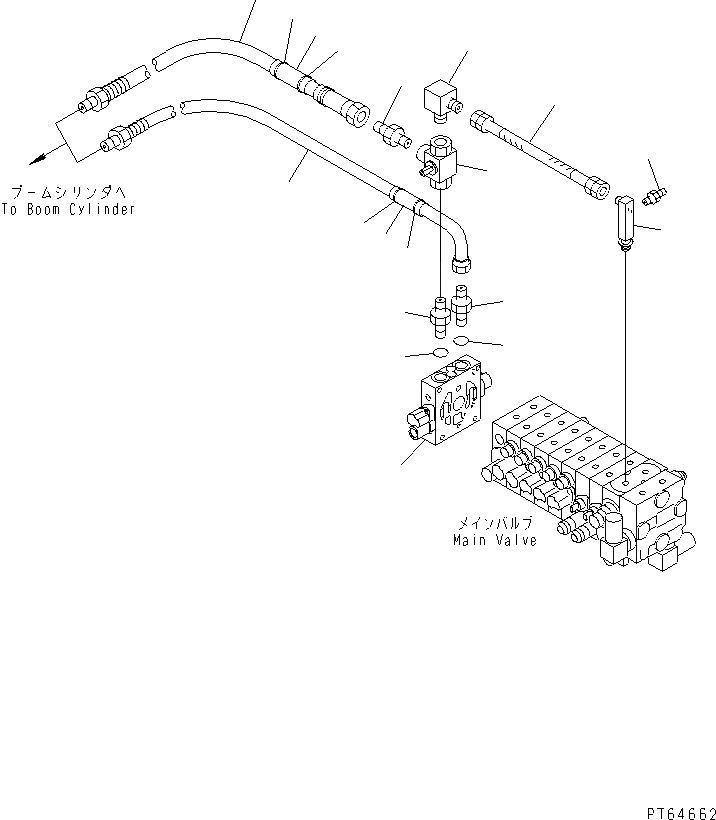 ブームシリンダへ
To Boom Cylinder

メインバルブ
Main Valve

PT64662