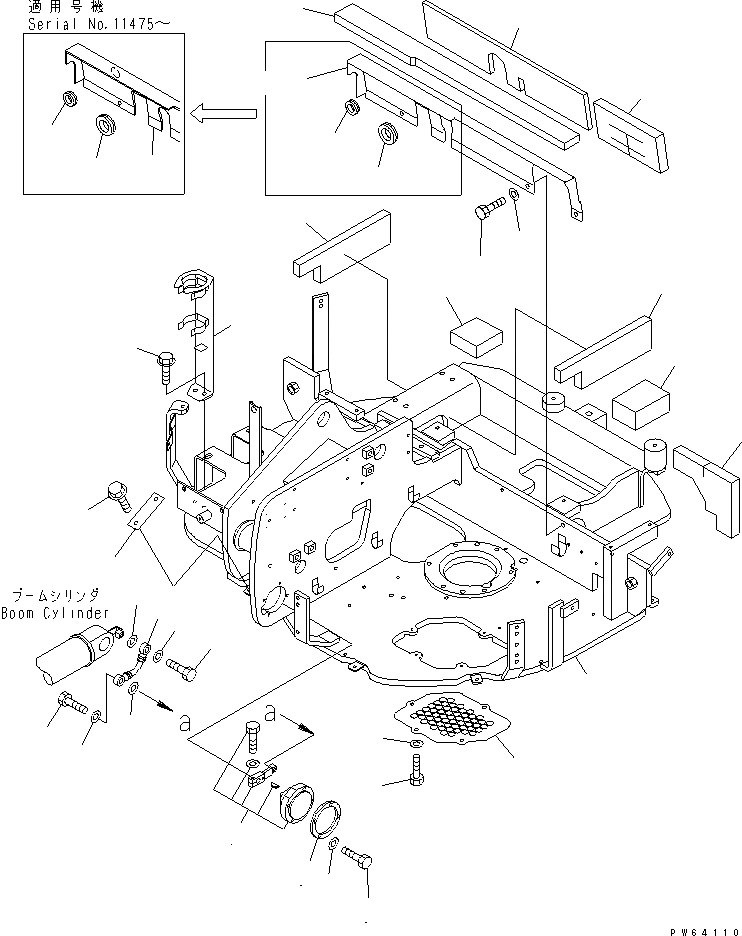 適用号機
Serial No.11475～

ブームシリンダ
Boom Cylinder

a

a

PW64110