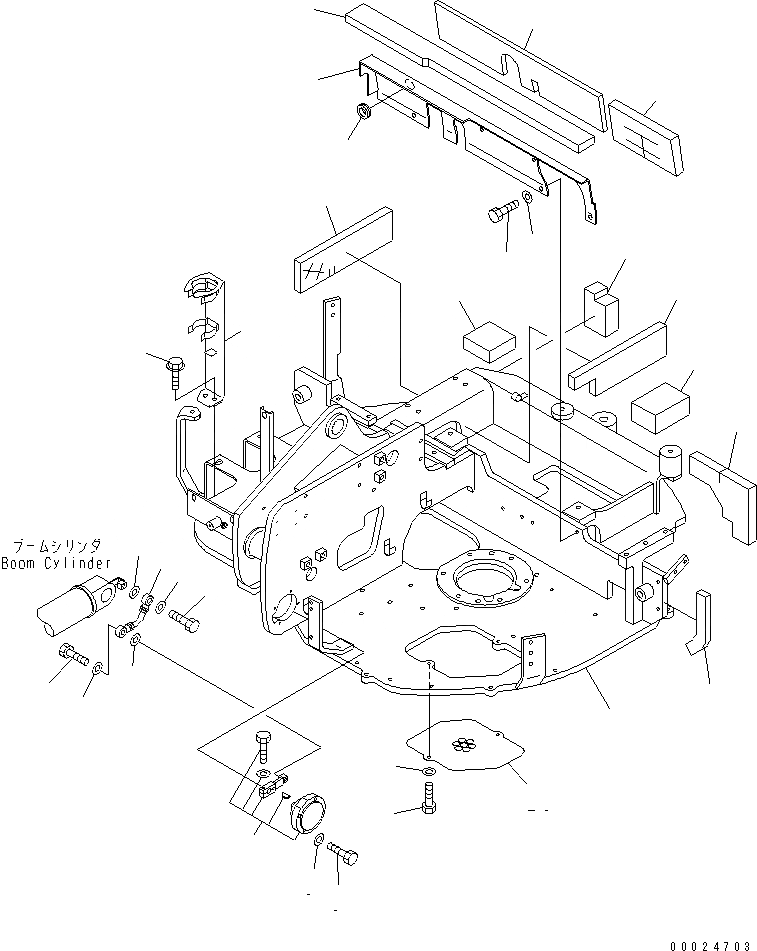 ブームシリンダ
Boom Cylinder

00024703