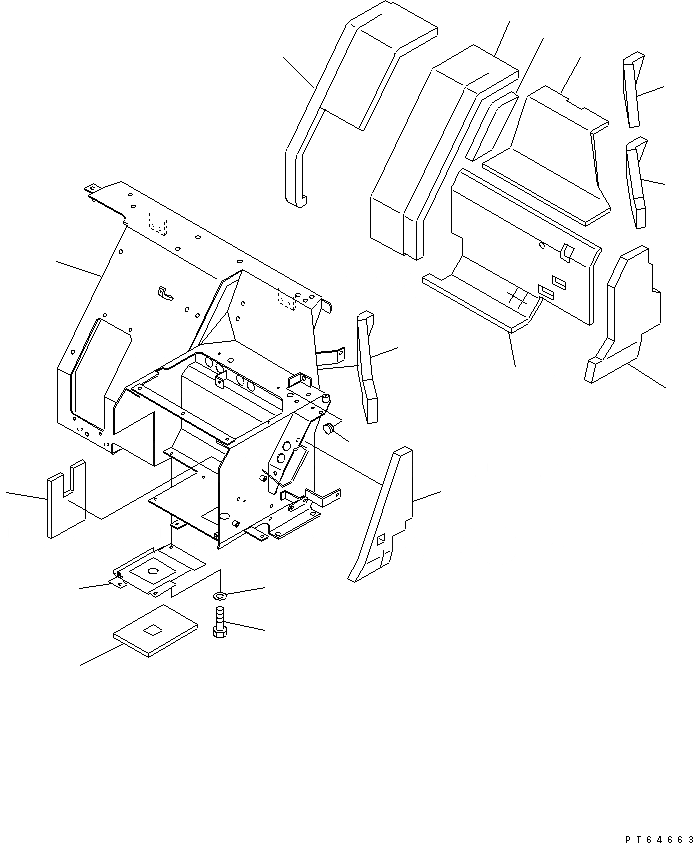 PT64663