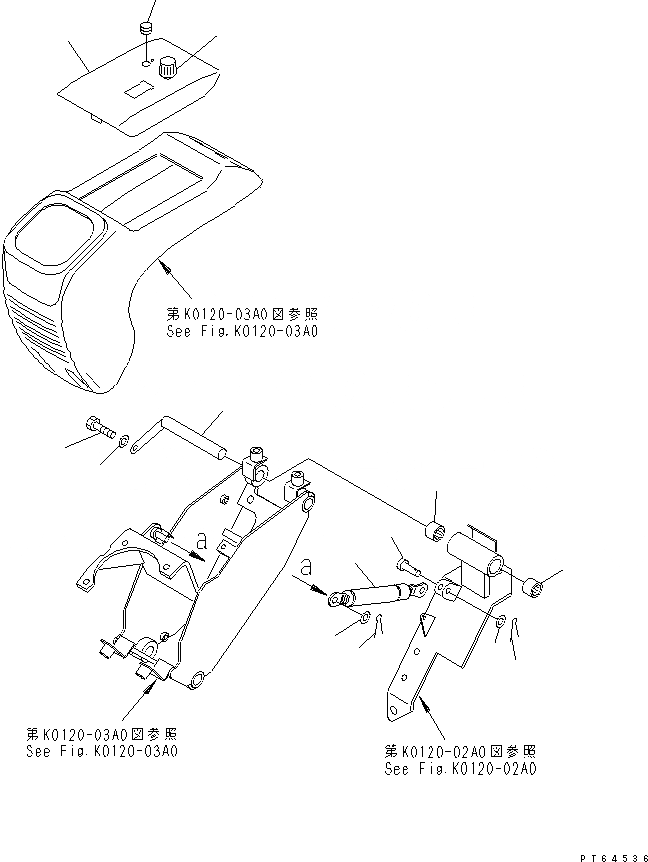 第K0120-03A0図参照
See Fig.K0120-03A0

a

a

第K0120-03A0図参照
See Fig.K0120-03A0

第K0120-02A0図参照
See Fig.K0120-02A0

PT64536