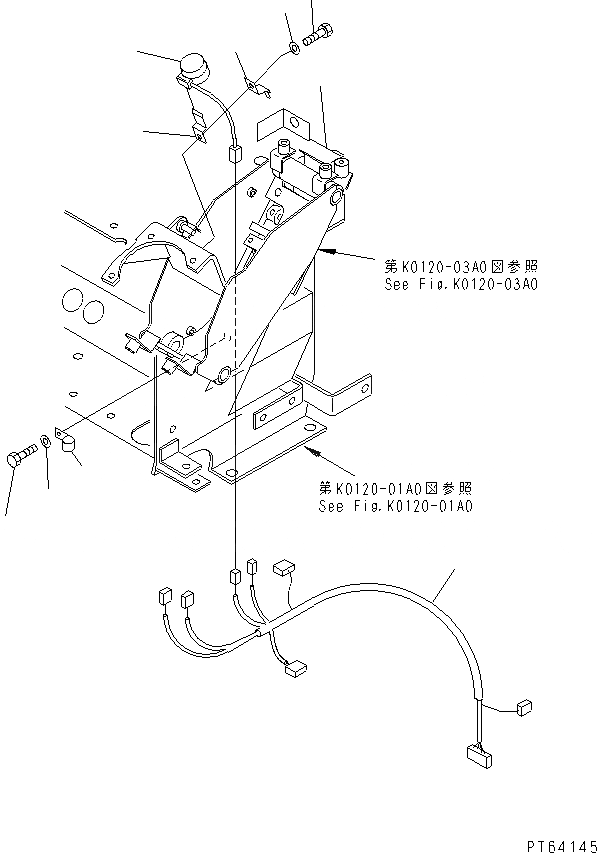 第K0120-03A0図参照
See Fig.K0120-03A0

第K0120-01A0図参照
See Fig.K0120-01A0

PT64145