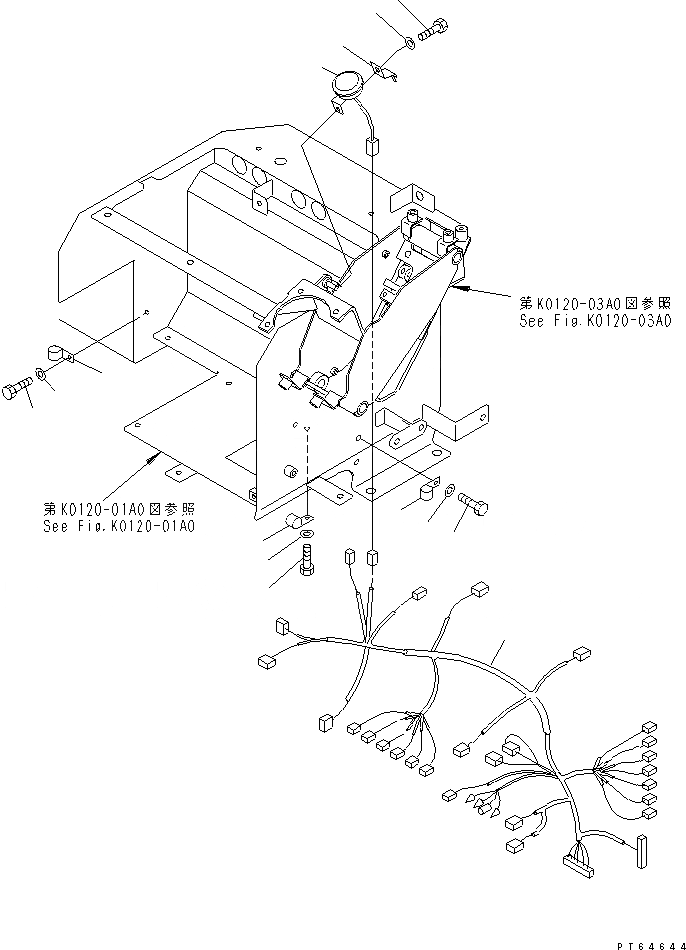 第K0120-03A0図参照
See Fig.K0120-03A0

第K0120-01A0図参照
See Fig.K0120-01A0

PT64644