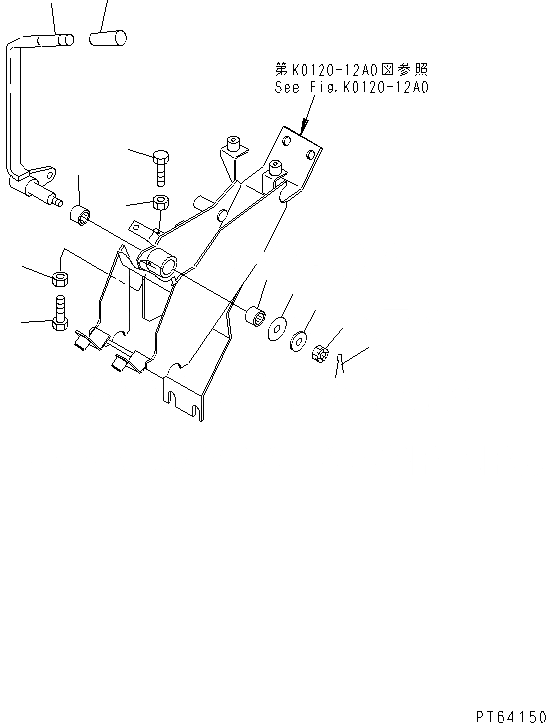 第K0120-12A0図参照
See Fig.K0120-12A0

PT64150