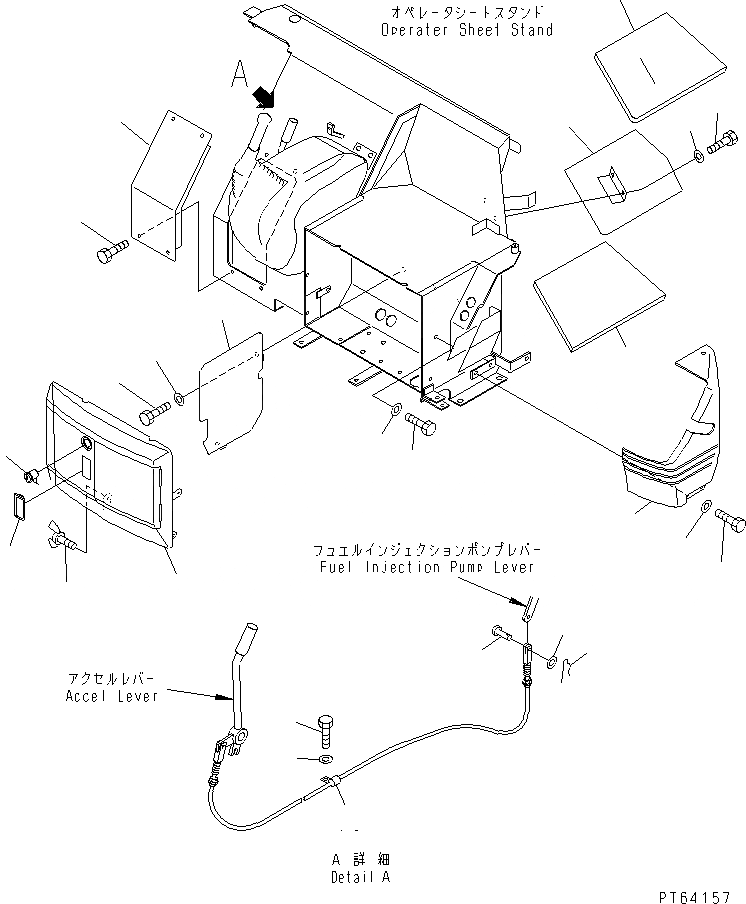 オペレータシートスタンド
Operater Sheet Stand

A

フュエルインジェクションポンプレバー
Fuel Injection Pump Lever

アクセルレバー
Accel Lever

A 詳 細
Detail A

PT64157