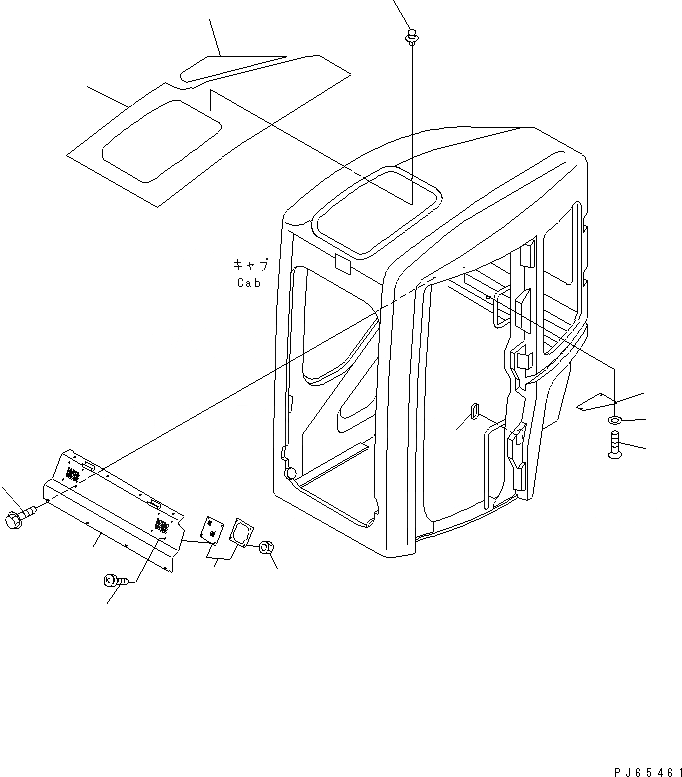 キャブ
Cab

PJ65461