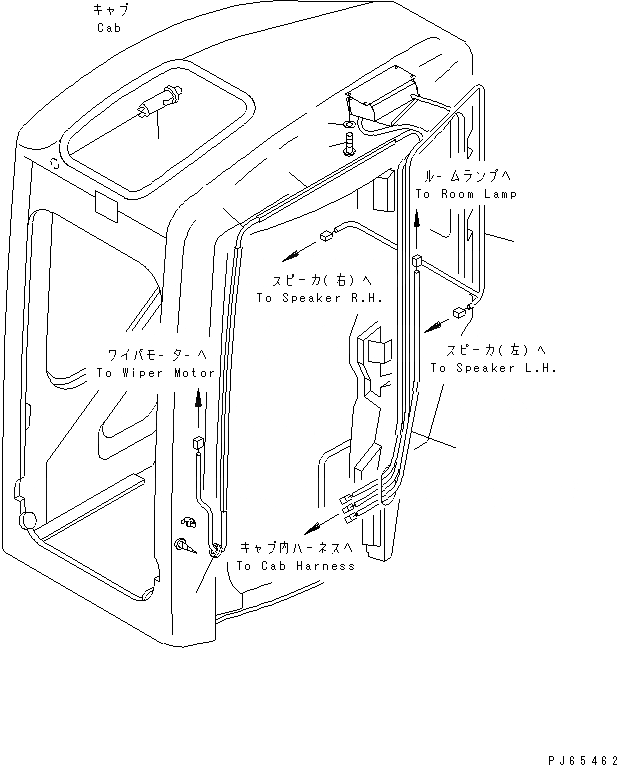 キャブ
Cab

ルームランプへ
To Room Lamp

スピーカ(右)へ
To Speaker R.H.

スピーカ(左)へ
To Speaker L.H.

ワイパモーターへ
To Wiper Motor

キャブ内ハーネスへ
To Cab Harness

PJ65462