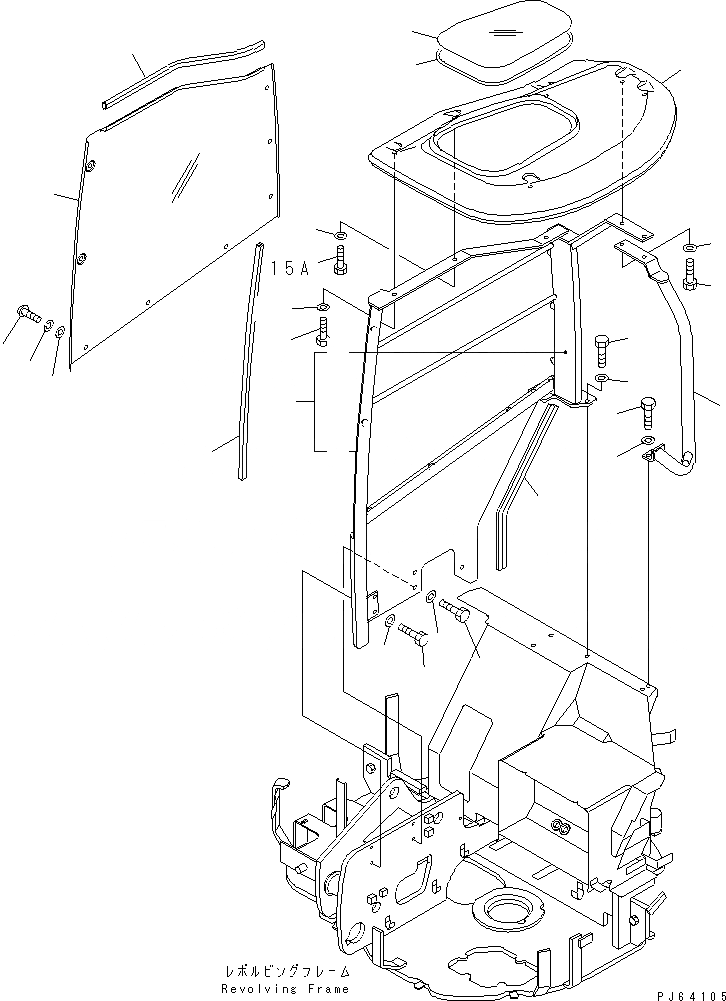 15A

レボルビングフレーム
Revolving Frame

PJ64105