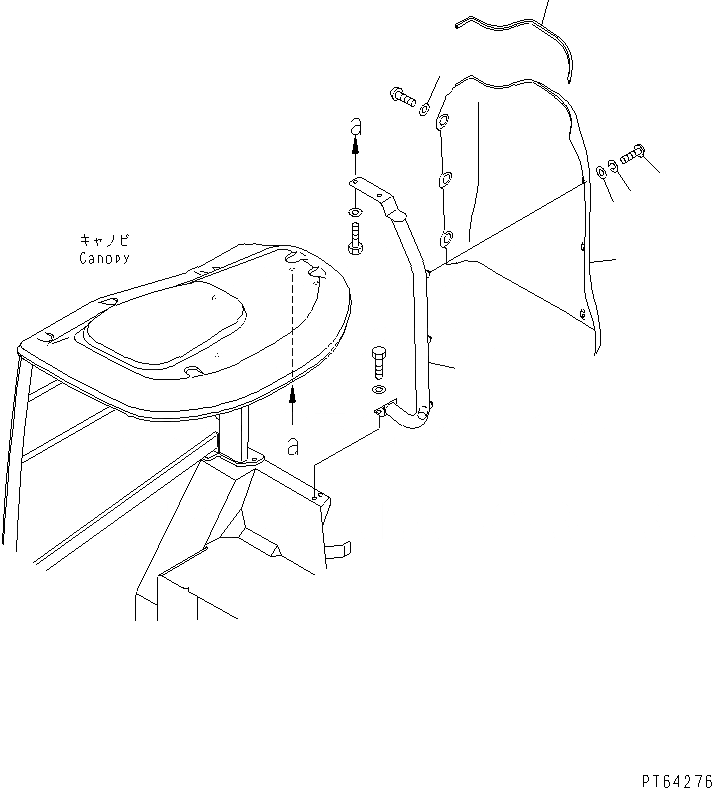 a

キャノピ
Canopy

a

PT64276