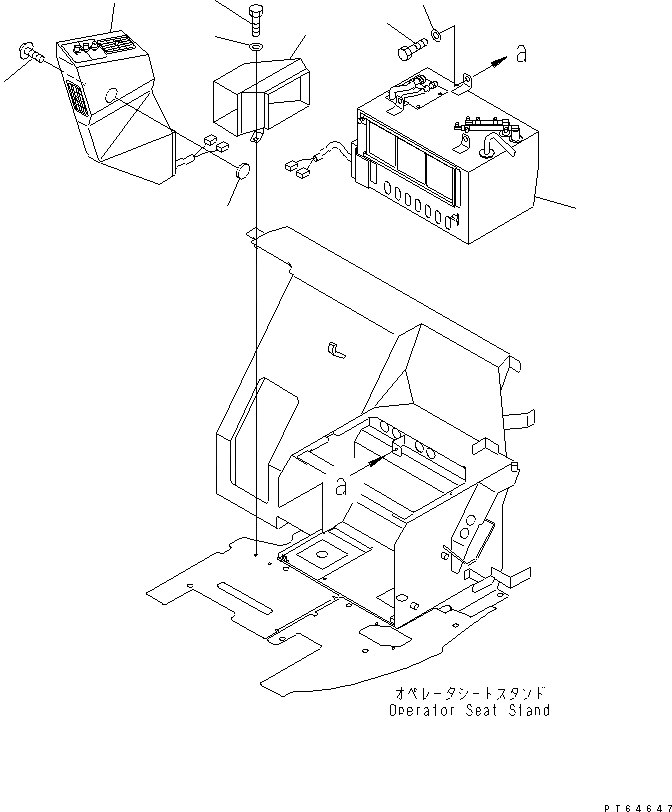 a

a

オペレータシートスタンド
Operator Seat Stand

PT64647