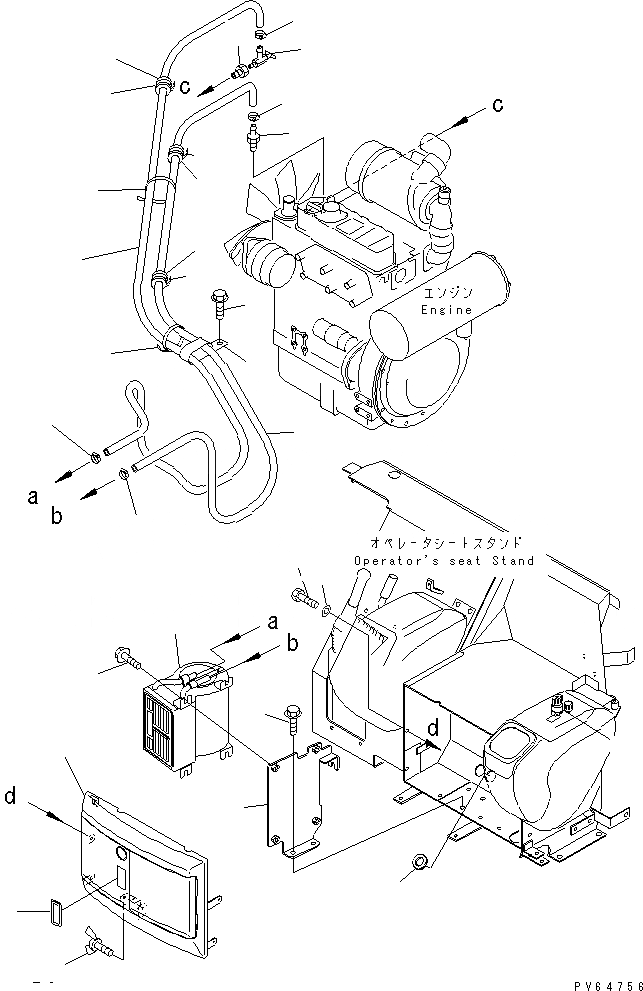 c

c

エンジン
Engine

a

b

オペレータシートスタンド
Operator's seat Stand

a

b

d

d

PV64756