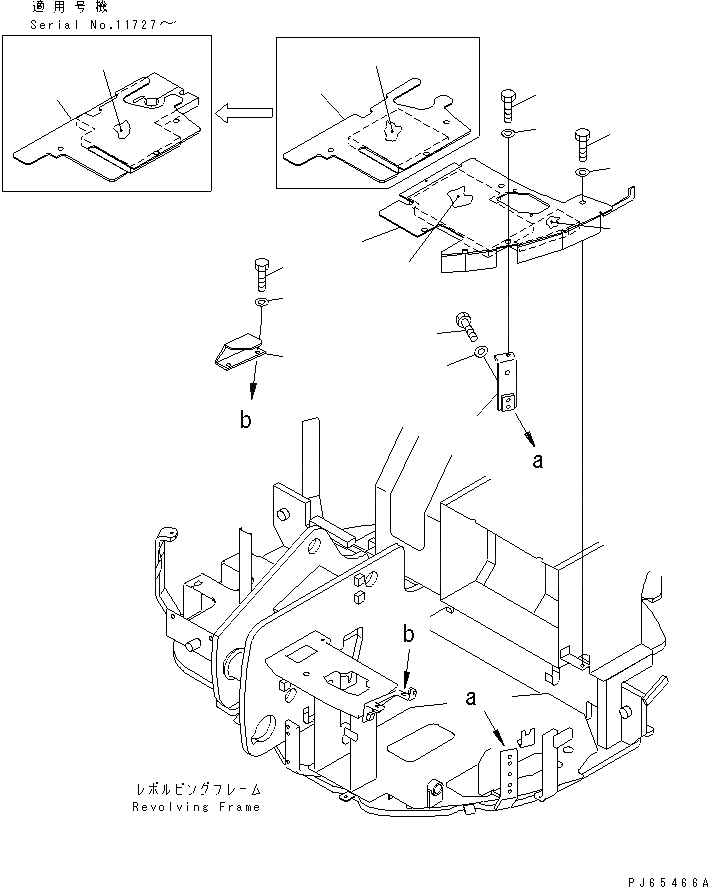 適用号機
Serial No.11727～

b

a

b

a

レボルビングフレーム
Revolving Frame

PJ65466A