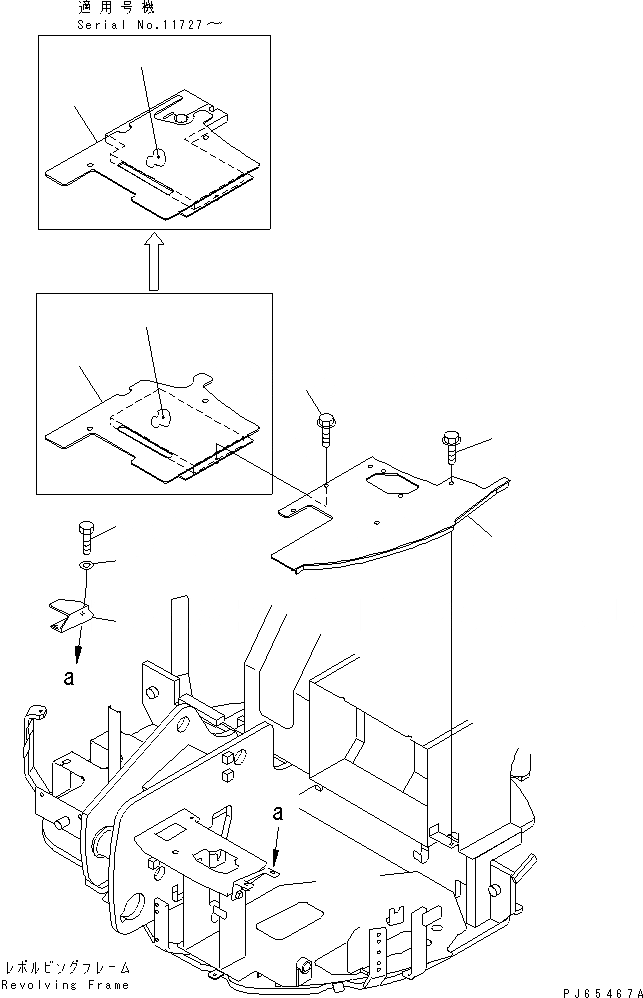 適用号機
Serial No.11727～

a

a

レボルビングフレーム
Revolving Frame

PJ65467A